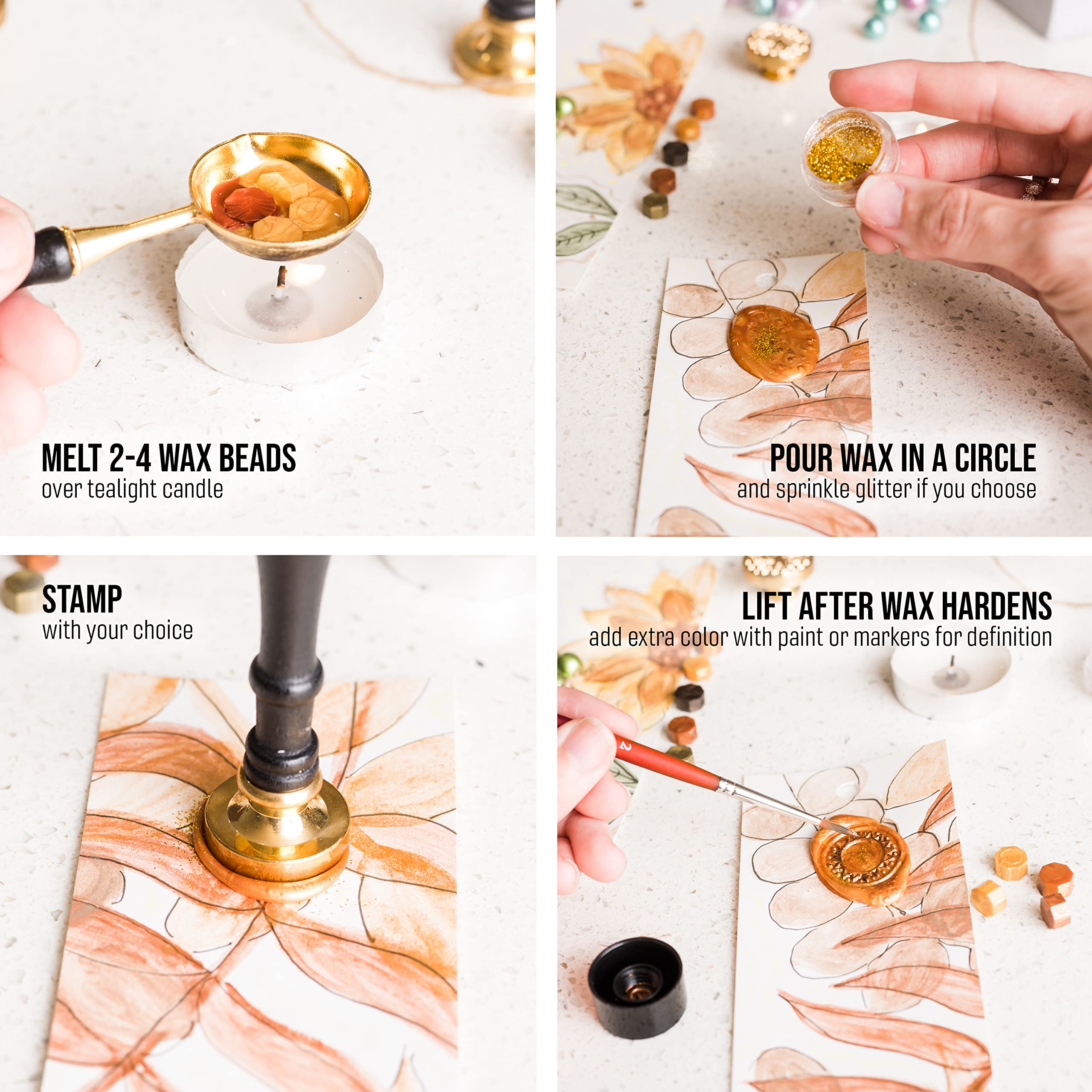 MELT 2-4 WAX BEADS
over tealight candle

POUR WAX IN A CIRCLE
and sprinkle glitter if you choose

STAMP
with your choice

LIFT AFTER WAX HARDENS
add extra color with paint or markers for definition

2